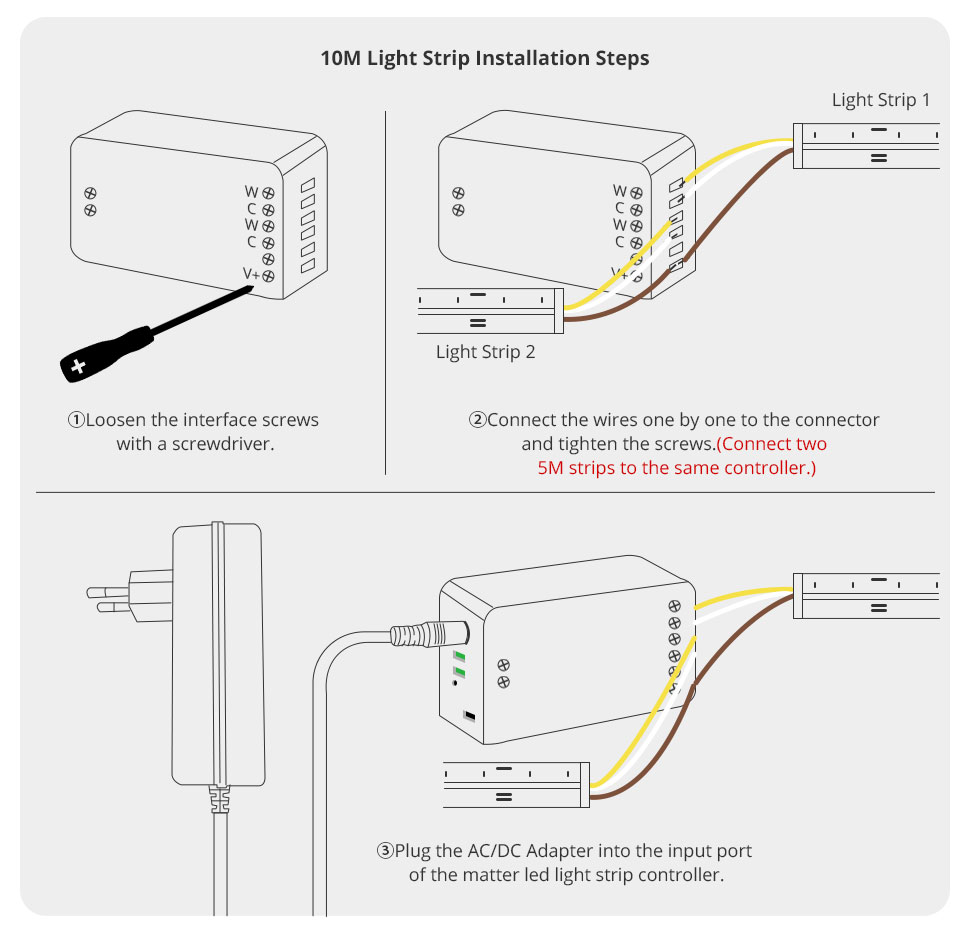 10M Light Strip Installation Steps

W
C
W
C
V+

①Loosen the interface screws with a screwdriver.

Light Strip 1

W
C
W
C
V+

Light Strip 2

②Connect the wires one by one to the connector and tighten the screws.(Connect two 5M strips to the same controller.)

③Plug the AC/DC Adapter into the input port of the matter led light strip controller.