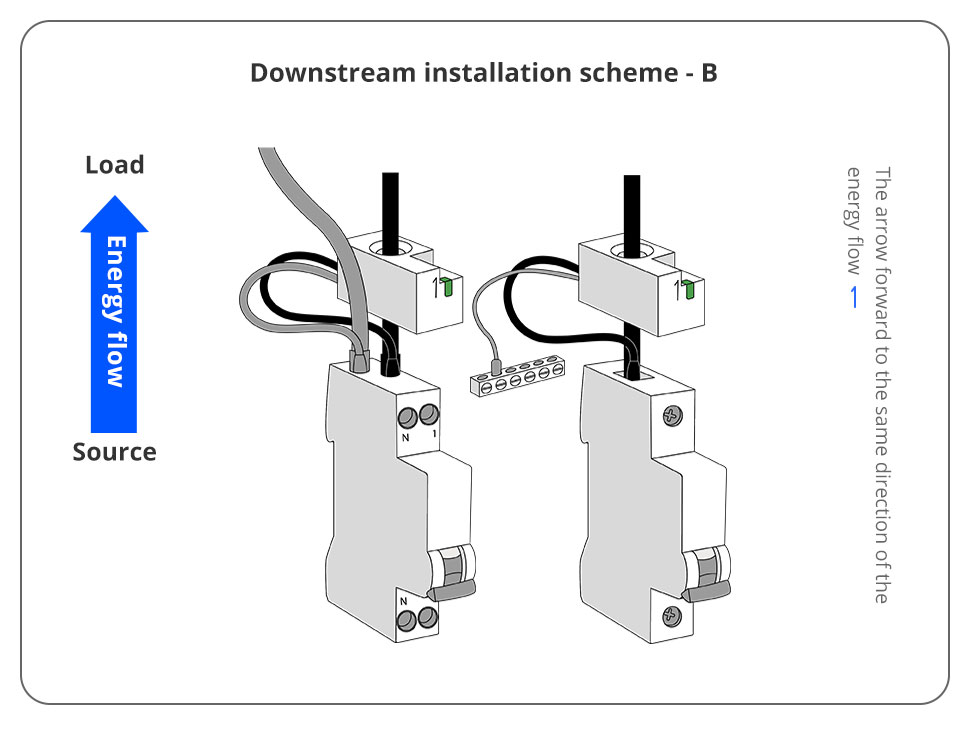 Downstream installation scheme - B

Load

Energy flow

Source

1

N 1

N

1

The arrow forward to the same direction of the energy flow 1